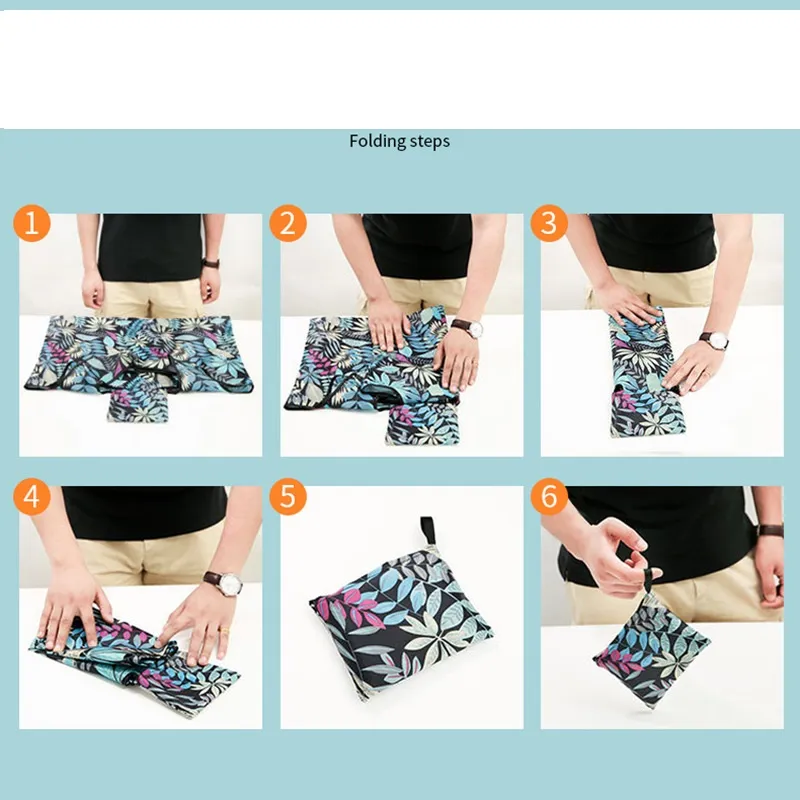 Folding steps

1

2

3

4

5

6